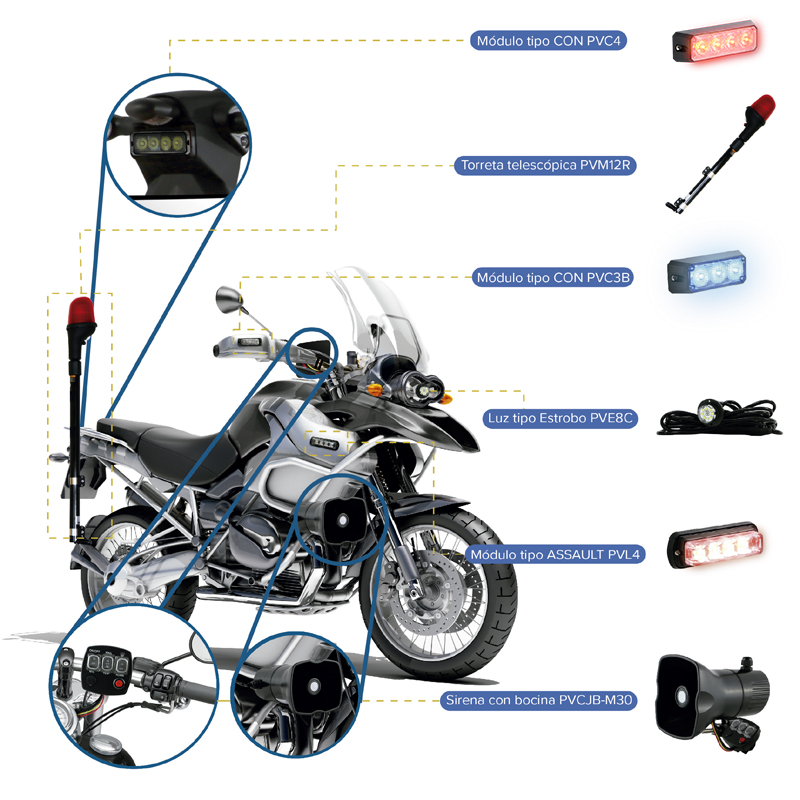 Módulo tipo CON PVC4

Torreta telescópica PVM12R

Módulo tipo CON PVC3B

Luz tipo Estrobo PVE8C

Módulo tipo ASSAULT PVL4

Sirena con bocina PVCJB-M30